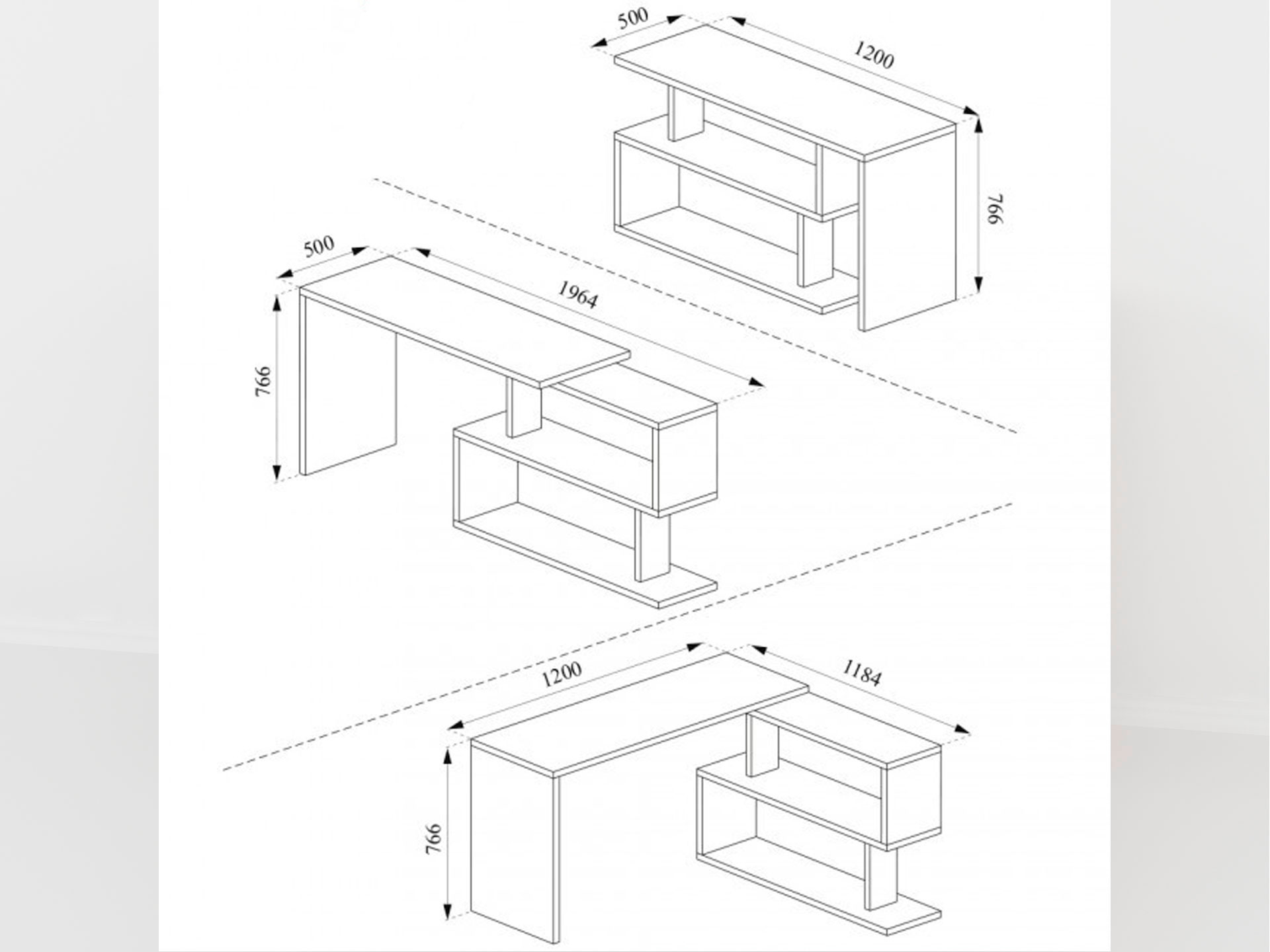 500
1200
766
500
1964
766
1200
1184
766